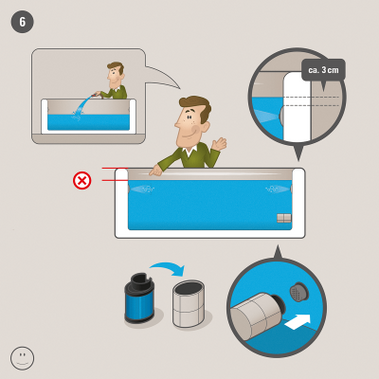 6

ca. 3 cm